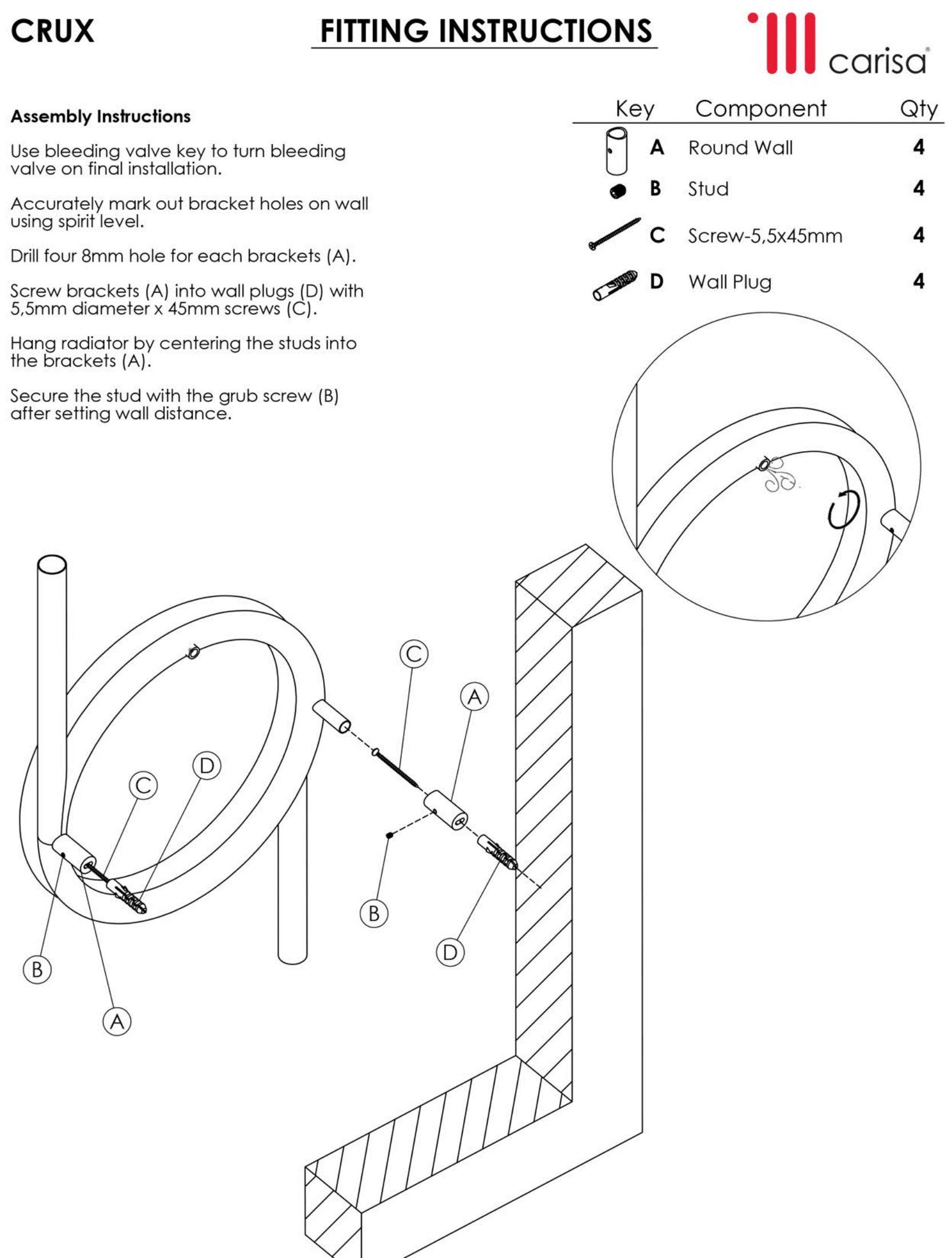 CRUX

FITTING INSTRUCTIONS

carisa®

Assembly Instructions

Use bleeding valve key to turn bleeding valve on final installation.

Accurately mark out bracket holes on wall using spirit level.

Drill four 8mm hole for each brackets (A).

Screw brackets (A) into wall plugs (D) with 5,5mm diameter x 45mm screws (C).

Hang radiator by centering the studs into the brackets (A).

Secure the stud with the grub screw (B) after setting wall distance.

| Key | Component | Qty |
|---|---|---|
| A | Round Wall | 4 |
| B | Stud | 4 |
| C | Screw-5,5x45mm | 4 |
| D | Wall Plug | 4 |

C
D
B
A
C
A
B
D