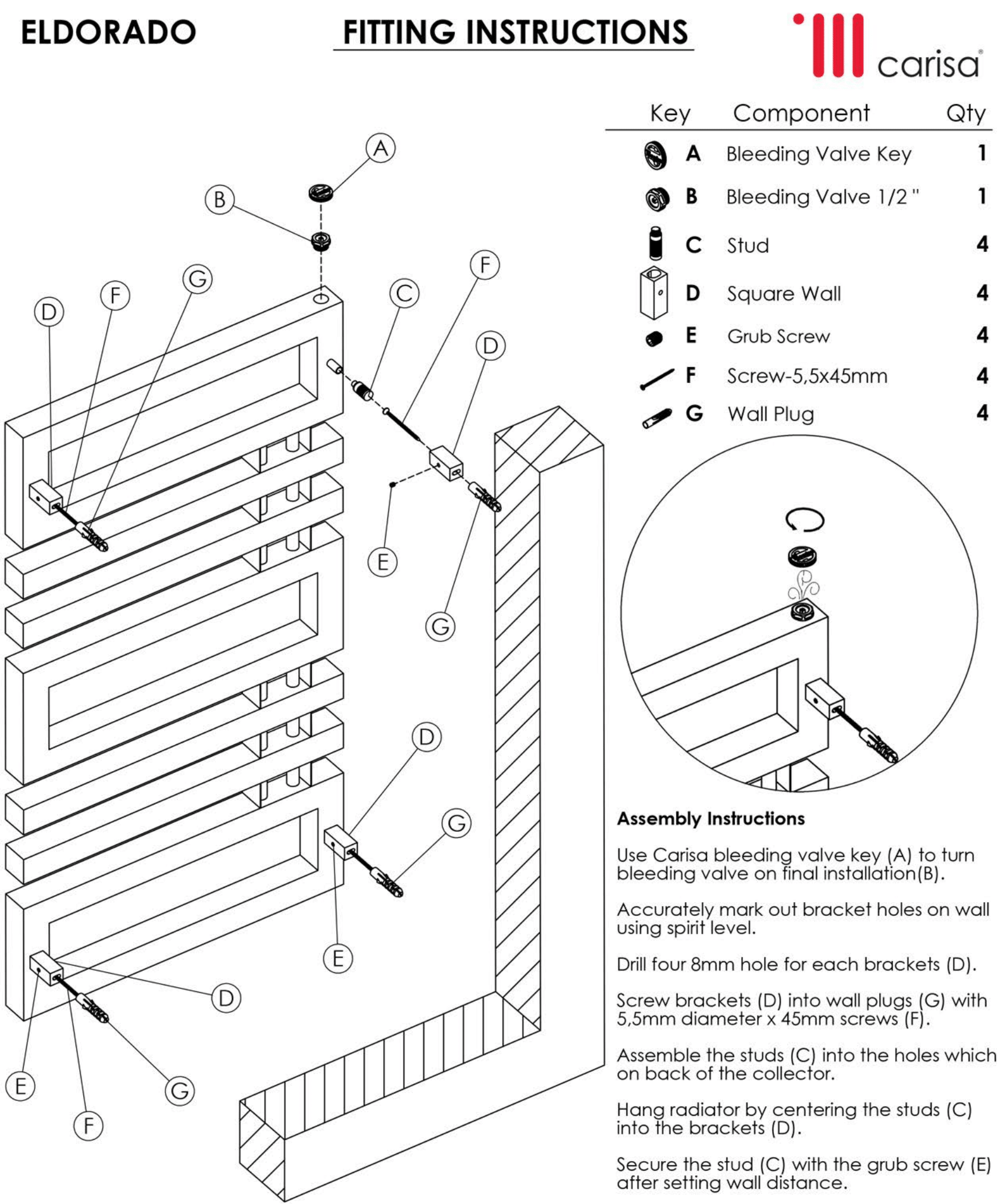 ELDORADO

FITTING INSTRUCTIONS

carisa®

| Key | Component | Qty |
|---|---|---|
| A | Bleeding Valve Key | 1 |
| B | Bleeding Valve 1/2 " | 1 |
| C | Stud | 4 |
| D | Square Wall | 4 |
| E | Grub Screw | 4 |
| F | Screw-5,5x45mm | 4 |
| G | Wall Plug | 4 |

A
B
G
F
D
C
F
D
E
G
D
G
E
D
E
G
F

Assembly Instructions

Use Carisa bleeding valve key (A) to turn bleeding valve on final installation(B).

Accurately mark out bracket holes on wall using spirit level.

Drill four 8mm hole for each brackets (D).

Screw brackets (D) into wall plugs (G) with 5,5mm diameter x 45mm screws (F).

Assemble the studs (C) into the holes which on back of the collector.

Hang radiator by centering the studs (C) into the brackets (D).

Secure the stud (C) with the grub screw (E) after setting wall distance.